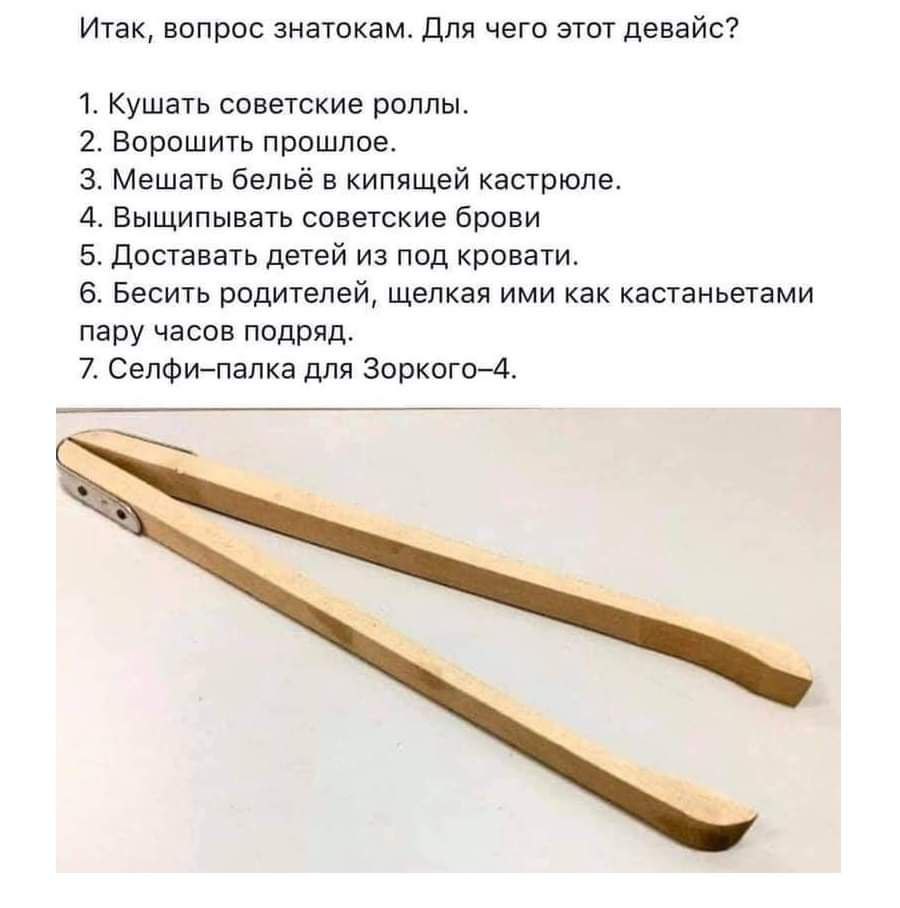 Итак, вопрос знатокам. Для чего этот девайс?

1. Кушать советские роллы.
2. Ворошить прошлое.
3. Мешать бельё в кипящей кастрюле.
4. Выщипывать советские брови
5. Доставать детей из под кровати.
6. Бесить родителей, щелкая ими как кастаньетами пару часов подряд.
7. Селфи–палка для Зоркого–4.